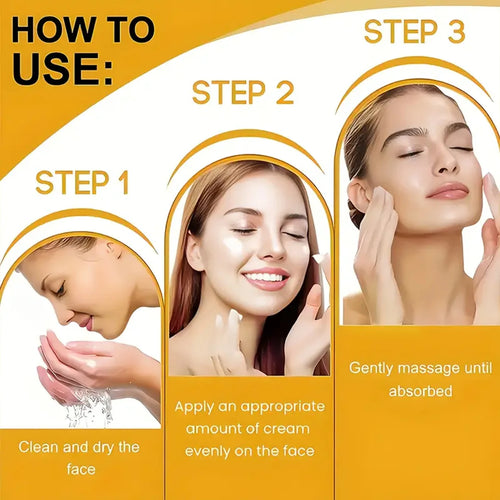 HOW TO USE:

STEP 1

Clean and dry the face

STEP 2

Apply an appropriate amount of cream evenly on the face

STEP 3

Gently massage until absorbed